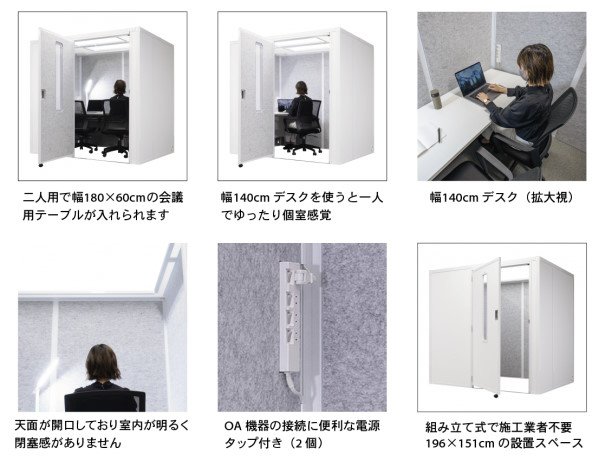 二人用で幅180×60cmの会議用テーブルが入れられます

幅140cm デスクを使うと一人でゆったり個室感覚

幅140cm デスク（拡大視）

天面が開口しており室内が明るく閉塞感がありません

OA 機器の接続に便利な電源タップ付き（2 個）

組み立て式で施工業者不要 196×151cm の設置スペース